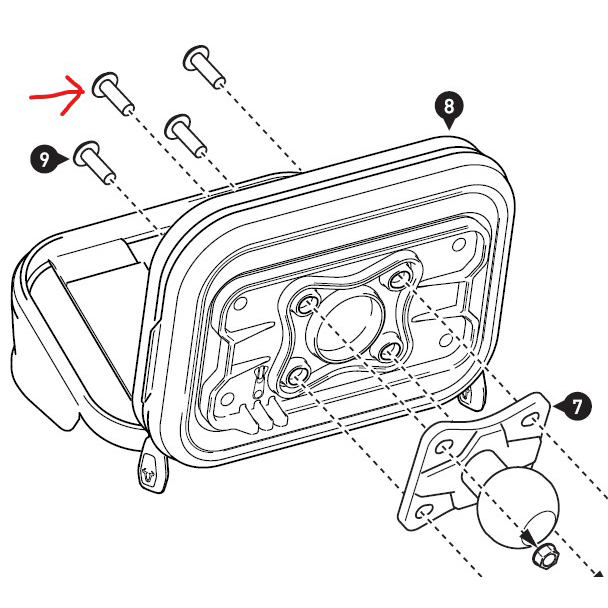 8
9
7